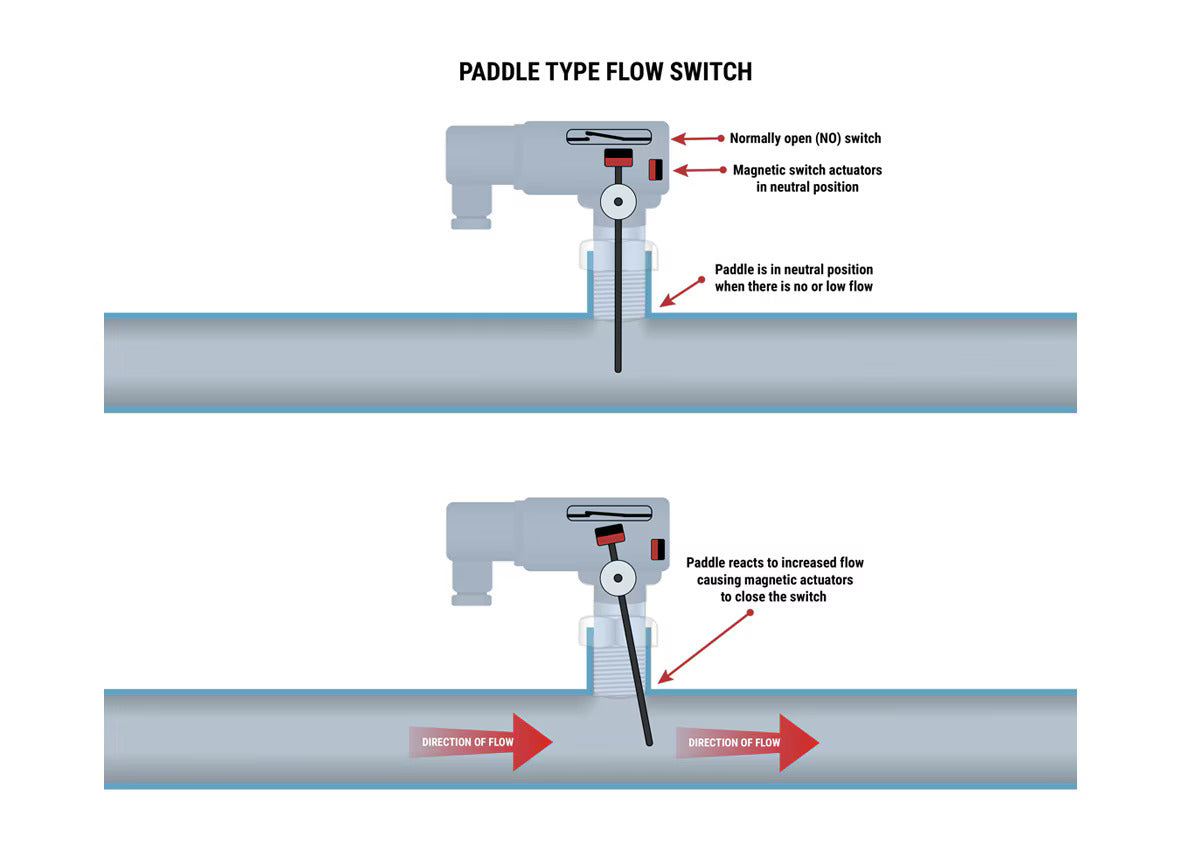 PADDLE TYPE FLOW SWITCH

Normally open (NO) switch

Magnetic switch actuators in neutral position

Paddle is in neutral position when there is no or low flow

Paddle reacts to increased flow causing magnetic actuators to close the switch

DIRECTION OF FLOW

DIRECTION OF FLOW